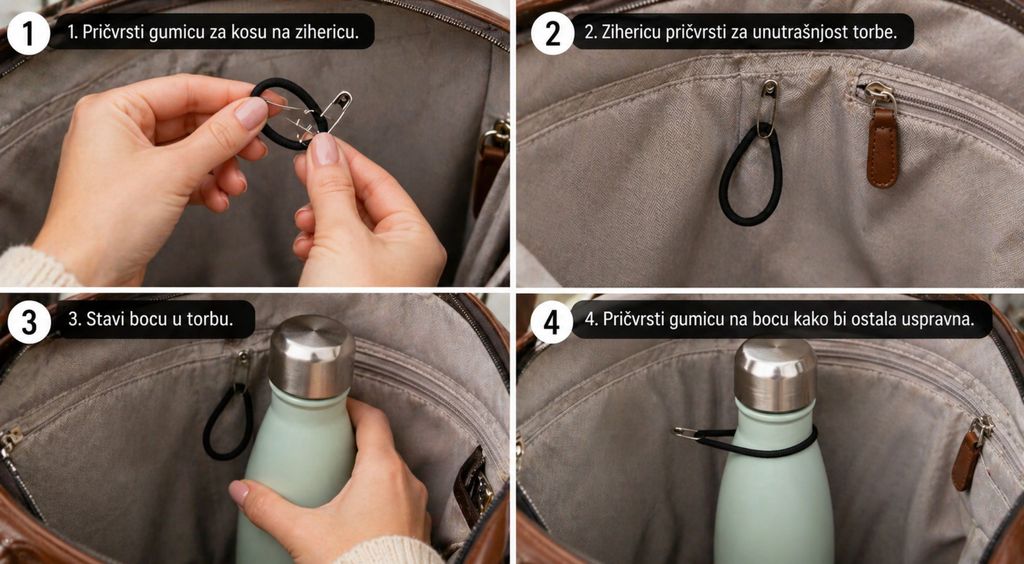 1
1. Pričvrsti gumicu za kosu na zihericu.

2
2. Zihericu pričvrsti za unutrašnjost torbe.

3
3. Stavi bocu u torbu.

4
4. Pričvrsti gumicu na bocu kako bi ostala uspravna.