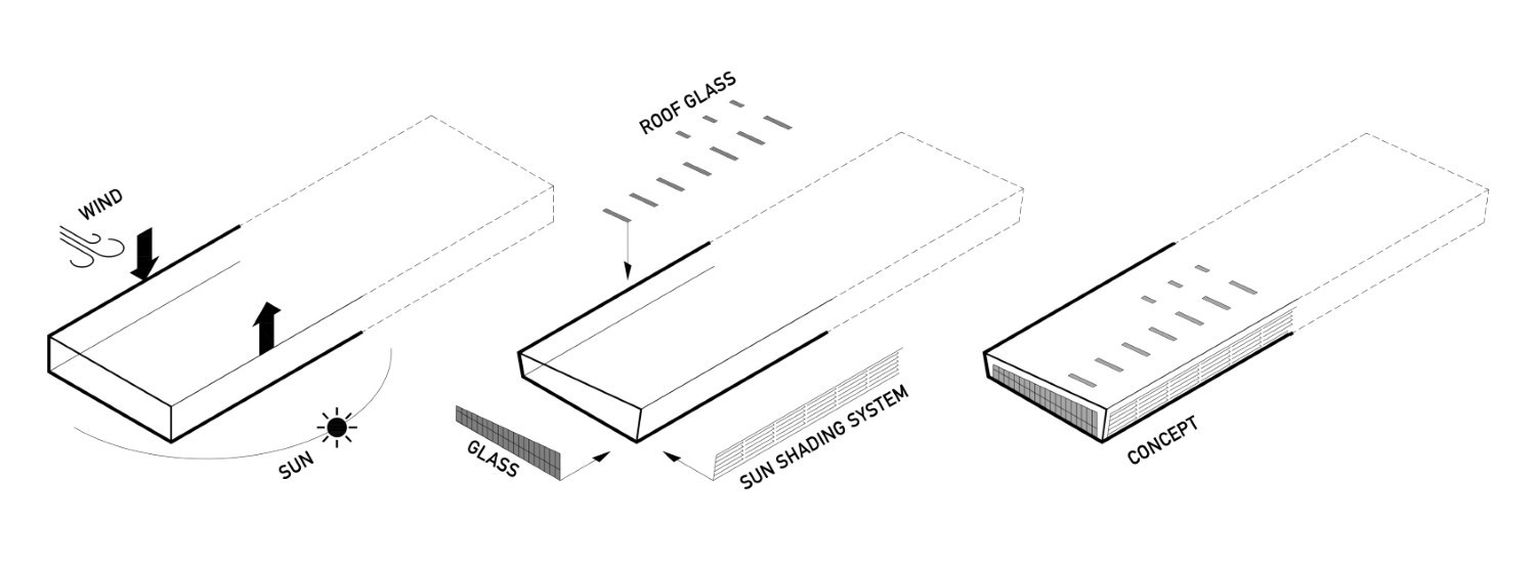 WIND

SUN

ROOF GLASS

GLASS

SUN SHADING SYSTEM

CONCEPT