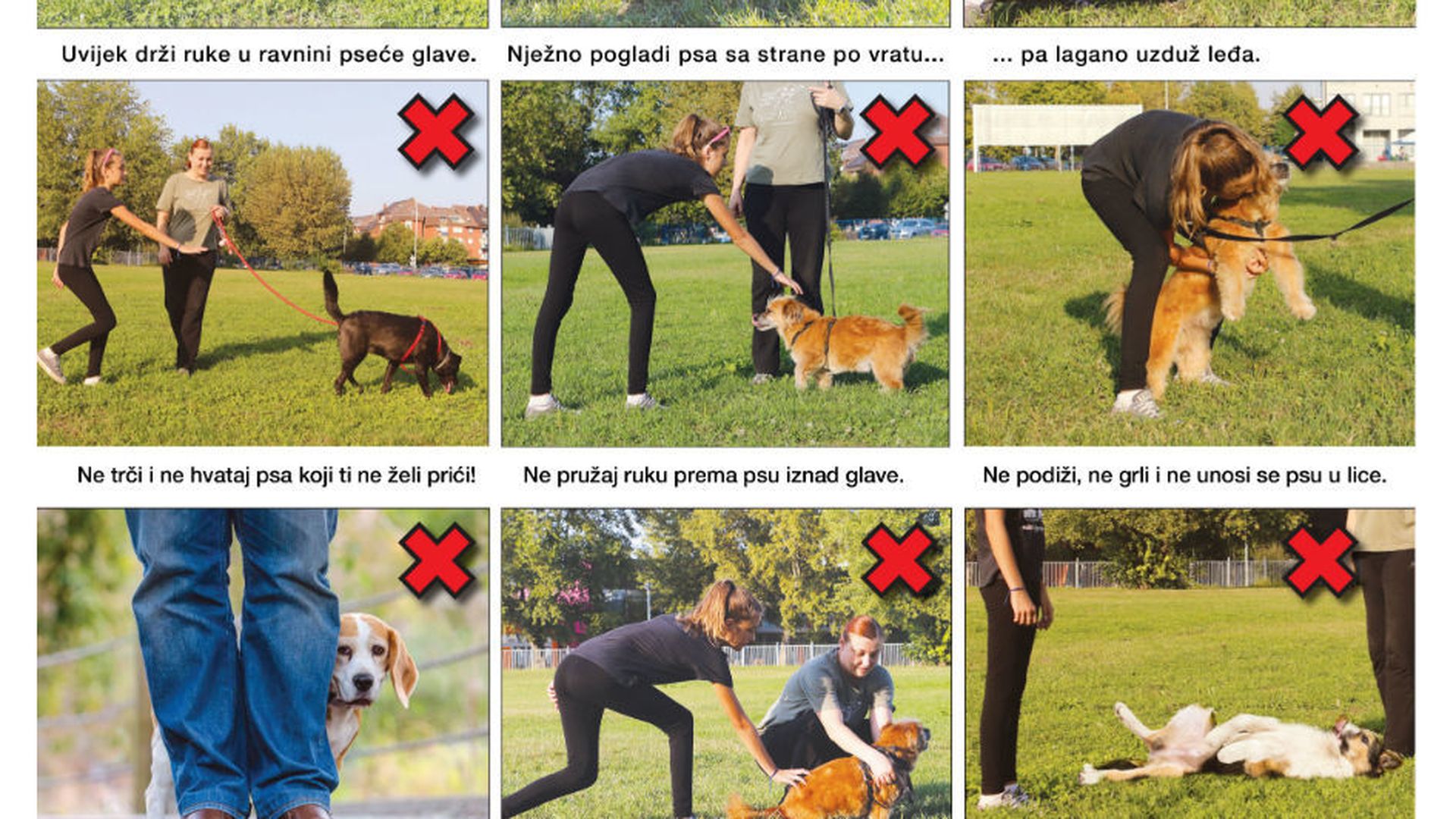 Uvijek drži ruke u ravnini pseće glave.

Nježno pogladi psa sa strane po vratu...

... pa lagano uzduž leđa.

Ne trči i ne hvataj psa koji ti ne želi prići!

Ne pružaj ruku prema psu iznad glave.

Ne podiži, ne grli i ne unosi se psu u lice.