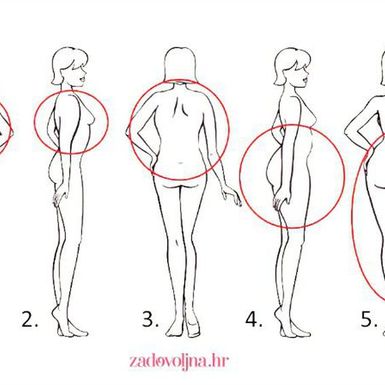 2.

3.

4.

5.

zadovoljna.hr