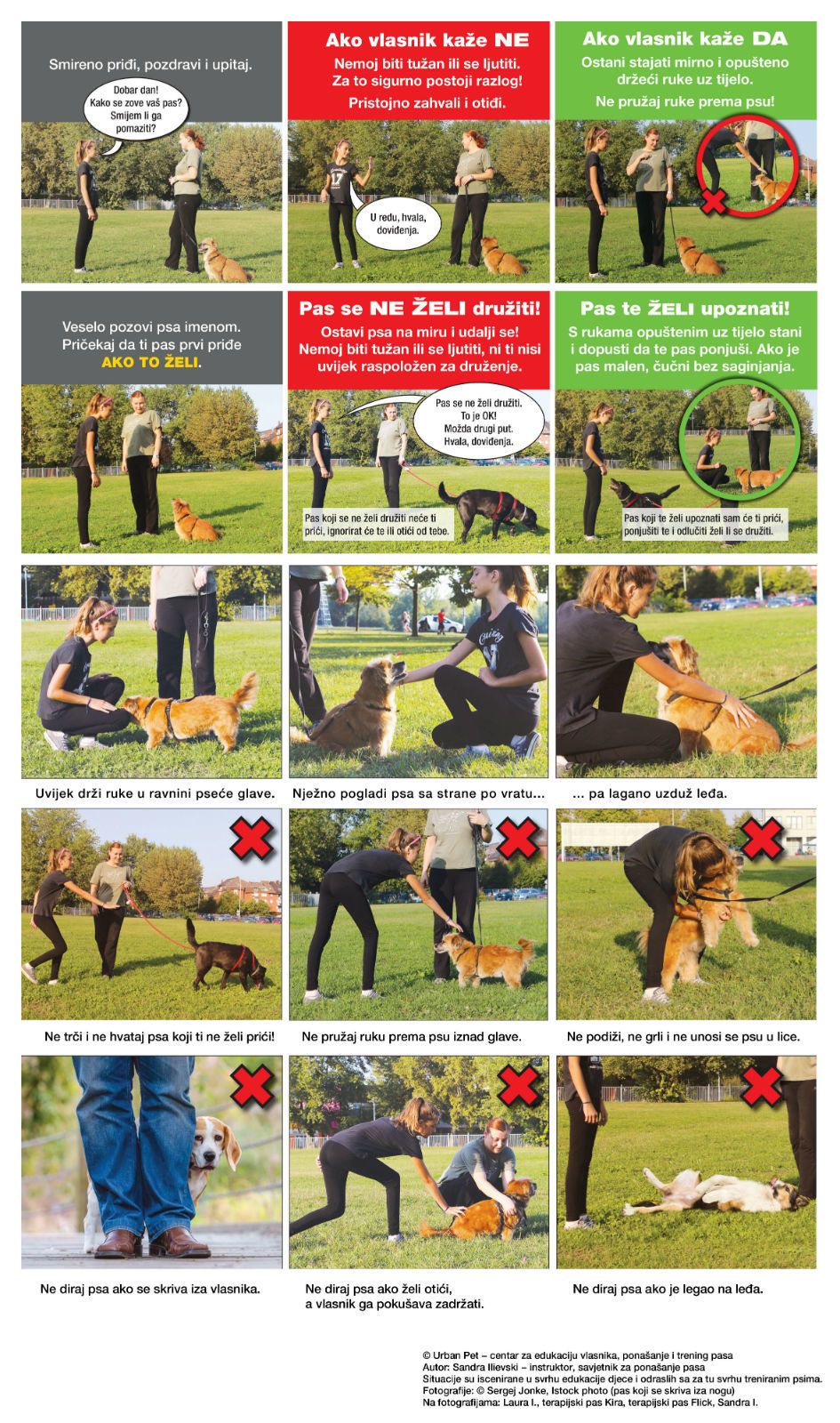 Smireno priđi, pozdravi i upitaj.

Dobar dan! Kako se zove vaš pas? Smijem li ga pomaziti?

Ako vlasnik kaže NE

Nemoj biti tužan ili se ljutiti. Za to sigurno postoji razlog!

Pristojno zahvali i otiđi.

U redu, hvala, doviđenja.

Ako vlasnik kaže DA

Ostani stajati mirno i opušteno držeći ruke uz tijelo.

Ne pružaj ruke prema psu!

Veselo pozovi psa imenom. Pričekaj da ti pas prvi priđe AKO TO ŽELI.

Pas se NE ŽELI družiti!

Ostavi psa na miru i udalji se! Nemoj biti tužan ili se ljutiti, ni ti nisi uvijek raspoložen za druženje.

Pas se ne želi družiti. To je OK! Možda drugi put. Hvala, doviđenja.

Pas koji se ne želi družiti neće ti prići, ignorirat će te ili otići od tebe.

Pas te ŽELI upoznati!

S rukama opuštenim uz tijelo stani i dopusti da te pas ponjuši. Ako je pas malen, čučni bez saginjanja.

Pas koji te želi upoznati sam će ti prići, ponjušiti te i odlučiti želi li se družiti.

Uvijek drži ruke u ravnini pseće glave.

Nježno pogladi psa sa strane po vratu...

... pa lagano uzduž leđa.

Ne trči i ne hvataj psa koji ti ne želi prići!

Ne pružaj ruku prema psu iznad glave.

Ne podiži, ne grli i ne unosi se psu u lice.

Ne diraj psa ako se skriva iza vlasnika.

Ne diraj psa ako želi otići, a vlasnik ga pokušava zadržati.

Ne diraj psa ako je legao na leđa.

© Urban Pet – centar za edukaciju vlasnika, ponašanje i trening pasa
Autor: Sandra Ilievski – instruktor, savjetnik za ponašanje pasa
Situacije su iscenirane u svrhu edukacije djece i odraslih sa za tu svrhu treniranim psima.
Fotografije: © Sergej Jonke, Istock photo (pas koji se skriva iza nogu)
Na fotografijama: Laura I., terapijski pas Kira, terapijski pas Flick, Sandra I.